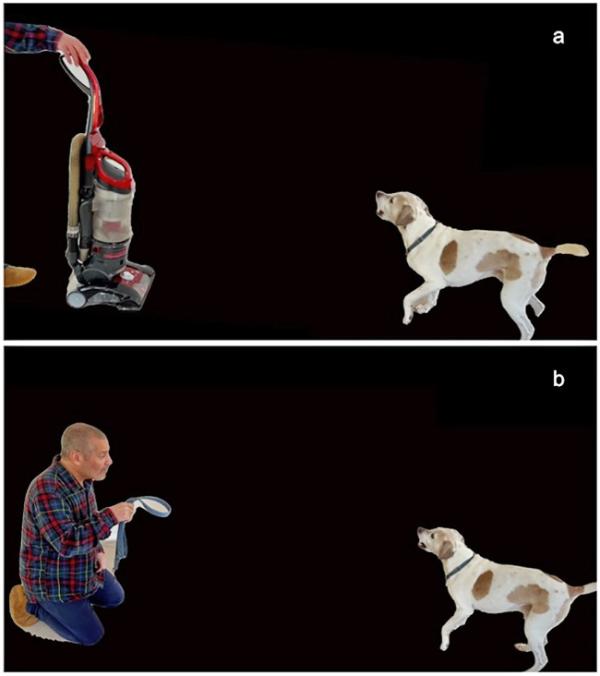 a

b