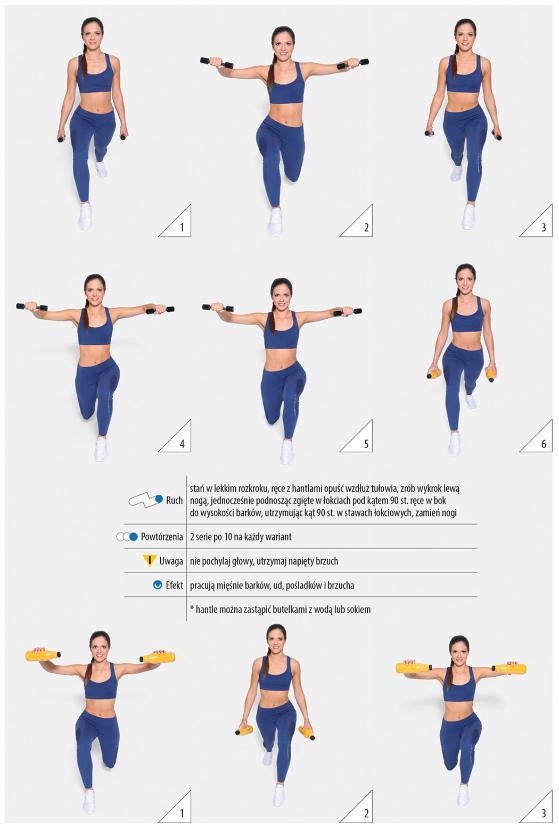 1

2

3

4

5

6

| | |
|---|---|
| Ruch | stań w lekkim rozkroku, ręce z hantlami opuść wzdłuż tułowia, zrób wykrok lewą nogą, jednocześnie podnosząc zgięte w łokciach pod kątem 90 st. ręce w bok do wysokości barków, utrzymując kąt 90 st. w stawach łokciowych, zamień nogi |
| Powtórzenia | 2 serie po 10 na każdy wariant |
| Uwaga | nie pochylaj głowy, utrzymaj napięty brzuch |
| Efekt | pracują mięśnie barków, ud, pośladków i brzucha |
| | * hantle można zastąpić butelkami z wodą lub sokiem |

1

2

3