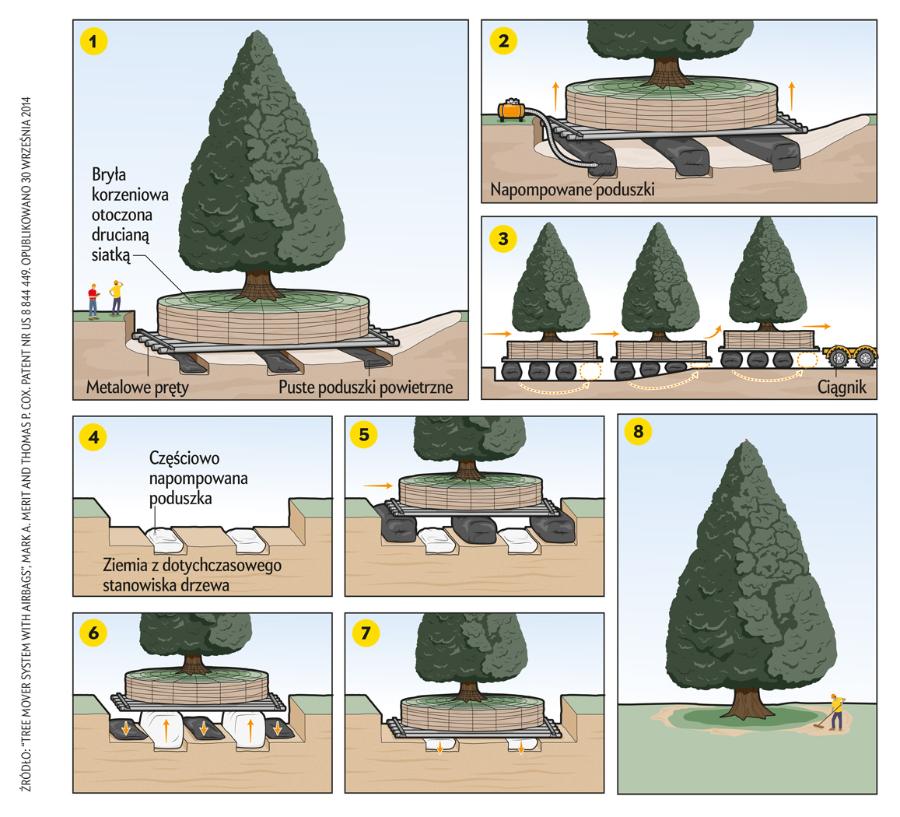 ŹRÓDŁO: "TREE MOVER SYSTEM WITH AIRBAGS", MARK A. MERIT AND THOMAS P. COX. PATENT NR US 8 844 449. OPUBLIKOWANO 30 WRZEŚNIA 2014

1

Bryła korzeniowa otoczona drucianą siatką

Metalowe pręty

Puste poduszki powietrzne

2

Napompowane poduszki

3

Ciągnik

4

Częściowo napompowana poduszka

Ziemia z dotychczasowego stanowiska drzewa

5

6

7

8