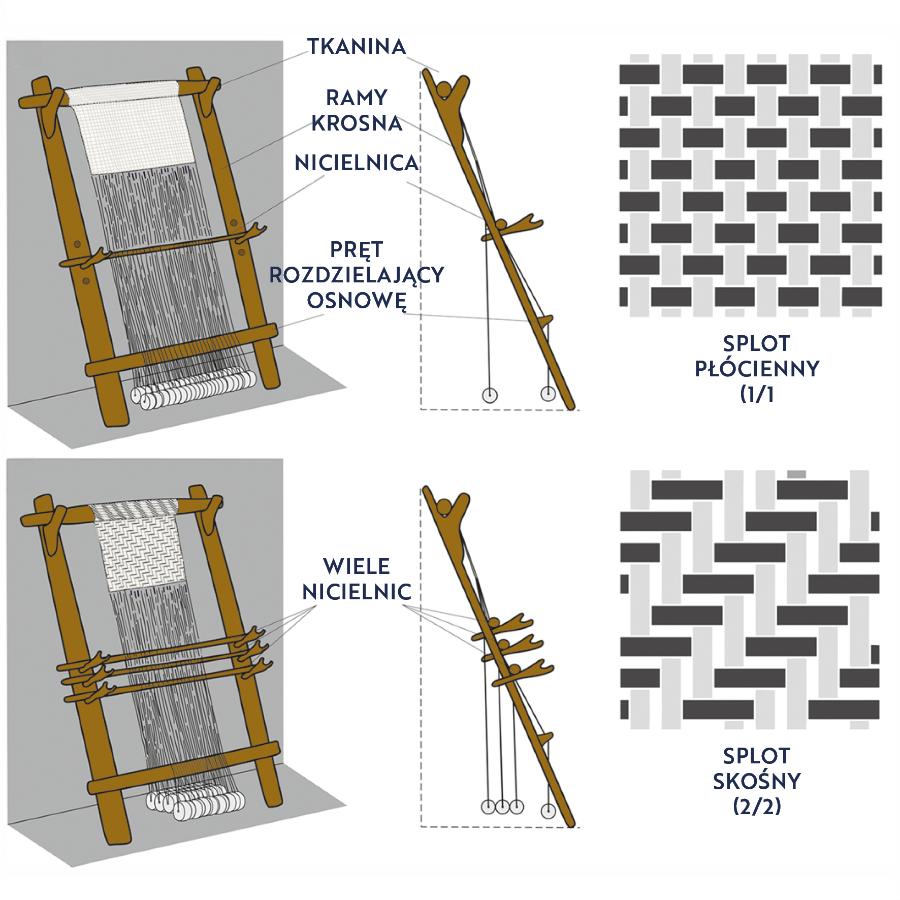 TKANINA

RAMY KROSNA

NICIELNICA

PRĘT ROZDZIELAJĄCY OSNOWĘ

SPLOT PŁÓCIENNY (1/1

WIELE NICIELNIC

SPLOT SKOŚNY (2/2)