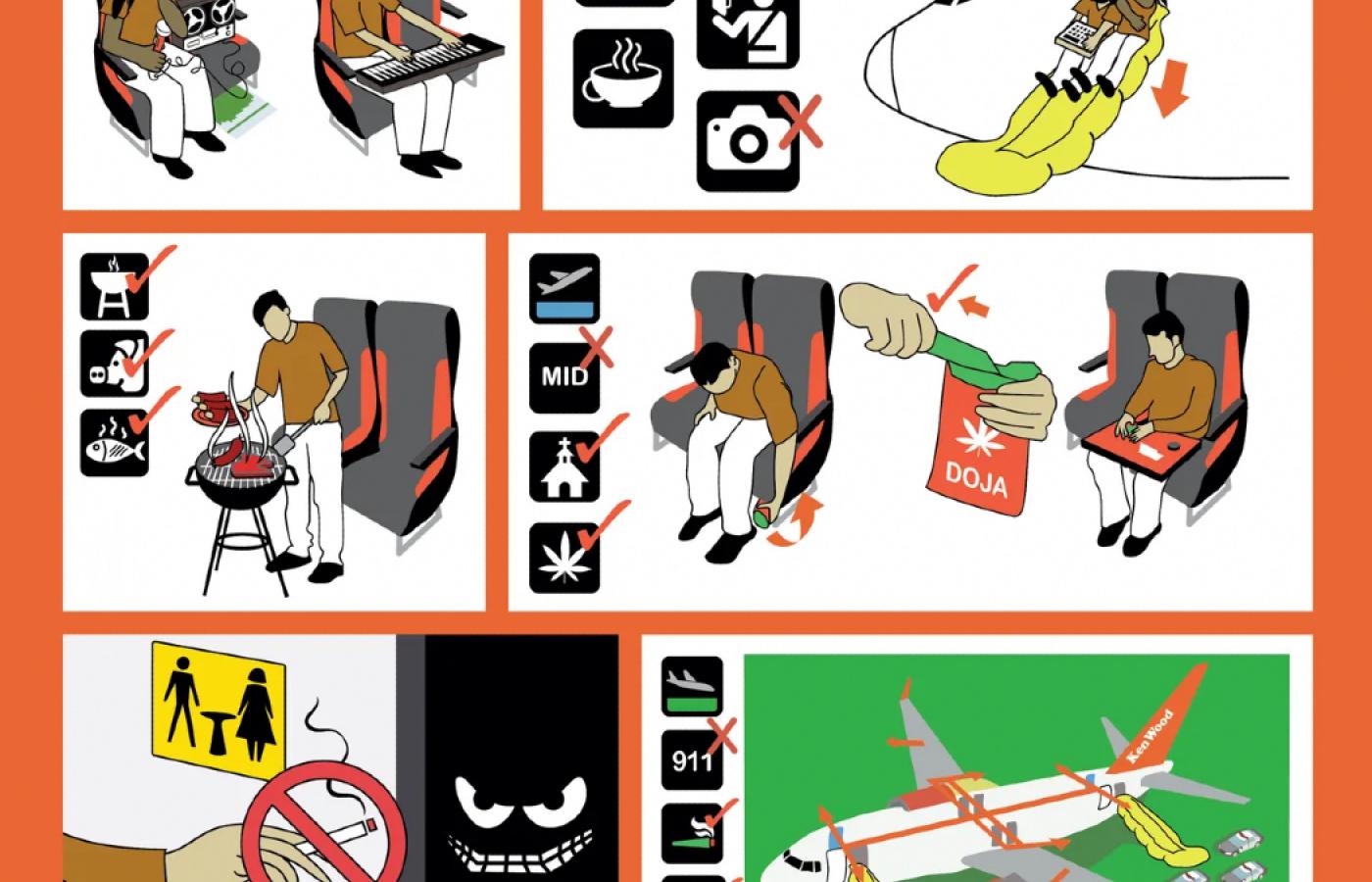 MID

DOJA

911

Ken Wood