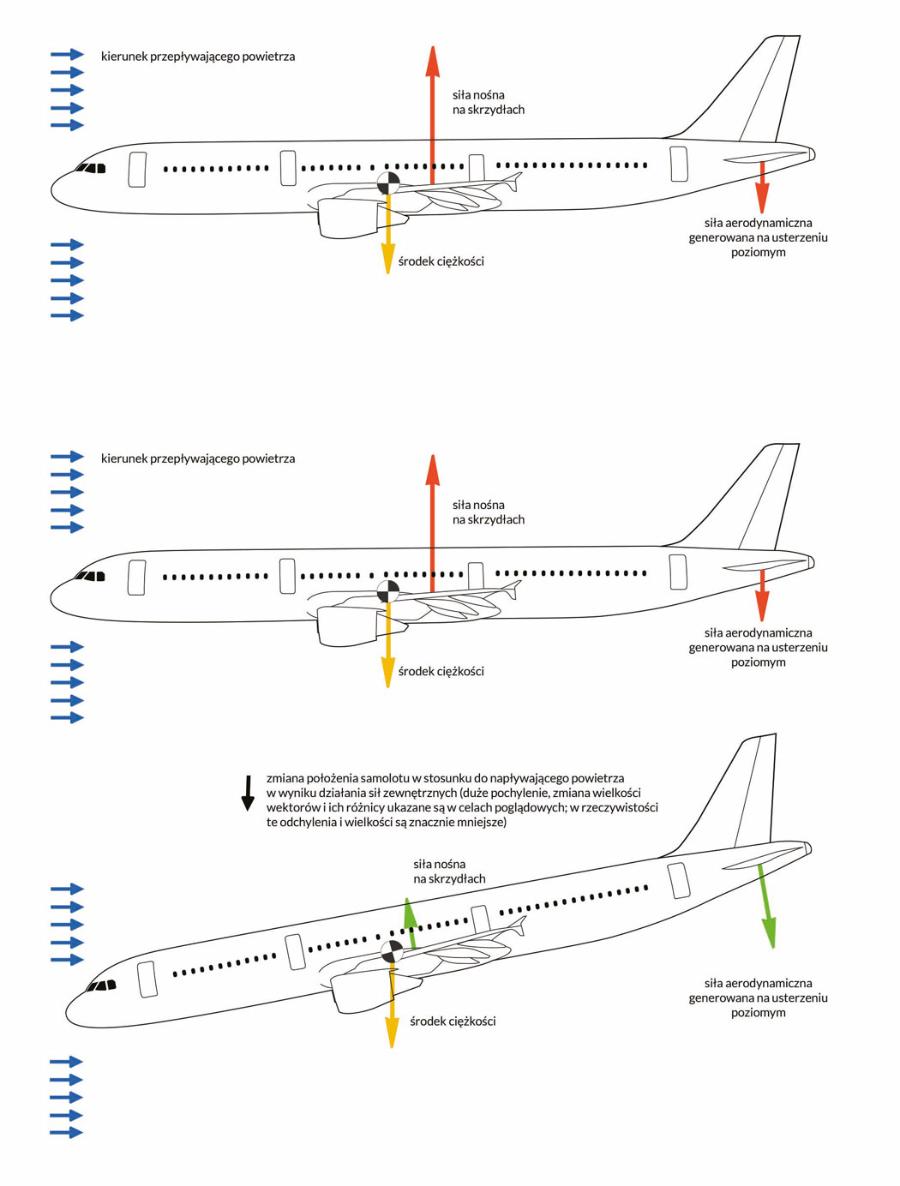 kierunek przepływającego powietrza

siła nośna na skrzydłach

siła aerodynamiczna generowana na usterzeniu poziomym

środek ciężkości

kierunek przepływającego powietrza

siła nośna na skrzydłach

siła aerodynamiczna generowana na usterzeniu poziomym

środek ciężkości

zmiana położenia samolotu w stosunku do napływającego powietrza w wyniku działania sił zewnętrznych (duże pochylenie, zmiana wielkości wektorów i ich różnicy ukazane są w celach poglądowych; w rzeczywistości te odchylenia i wielkości są znacznie mniejsze)

siła nośna na skrzydłach

siła aerodynamiczna generowana na usterzeniu poziomym

środek ciężkości