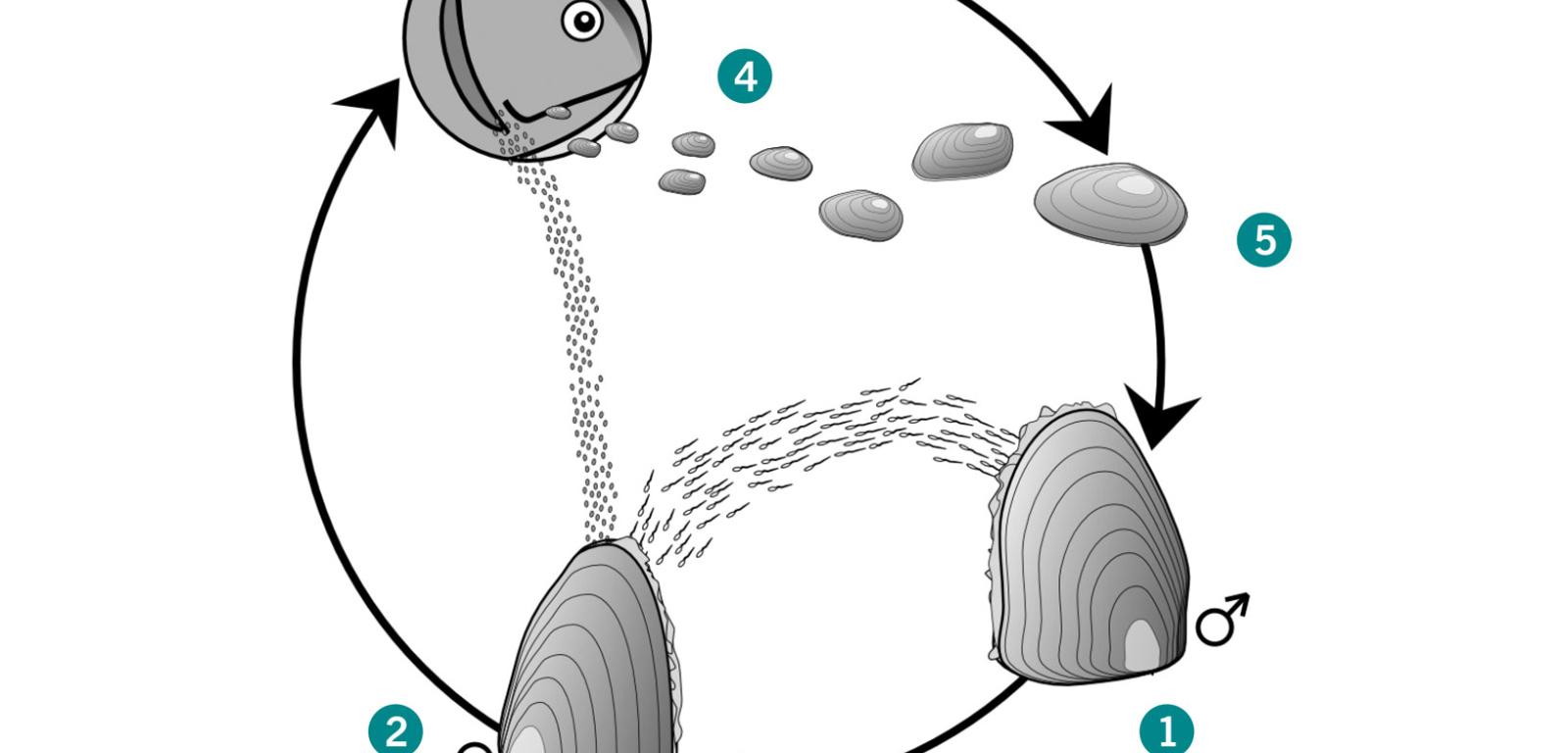 4

5

♂

2

1