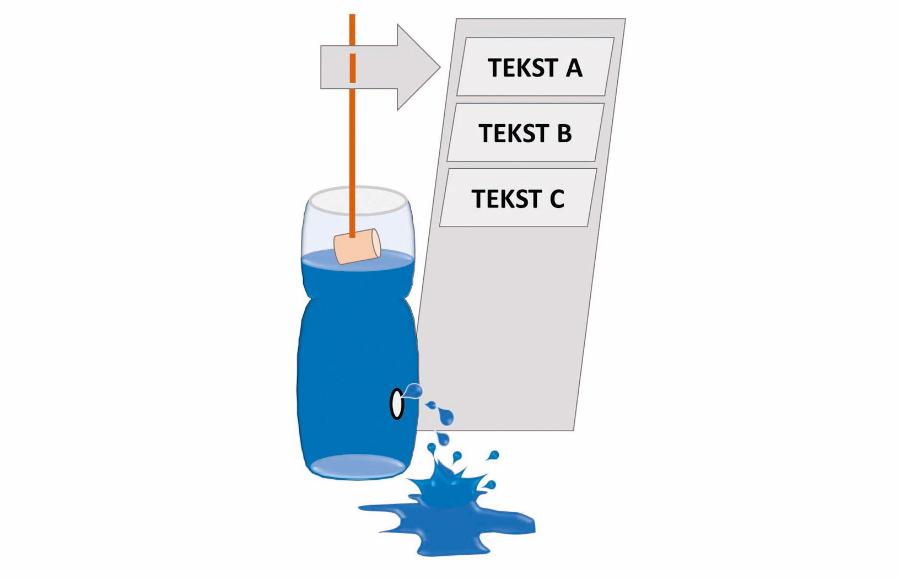 TEKST A

TEKST B

TEKST C