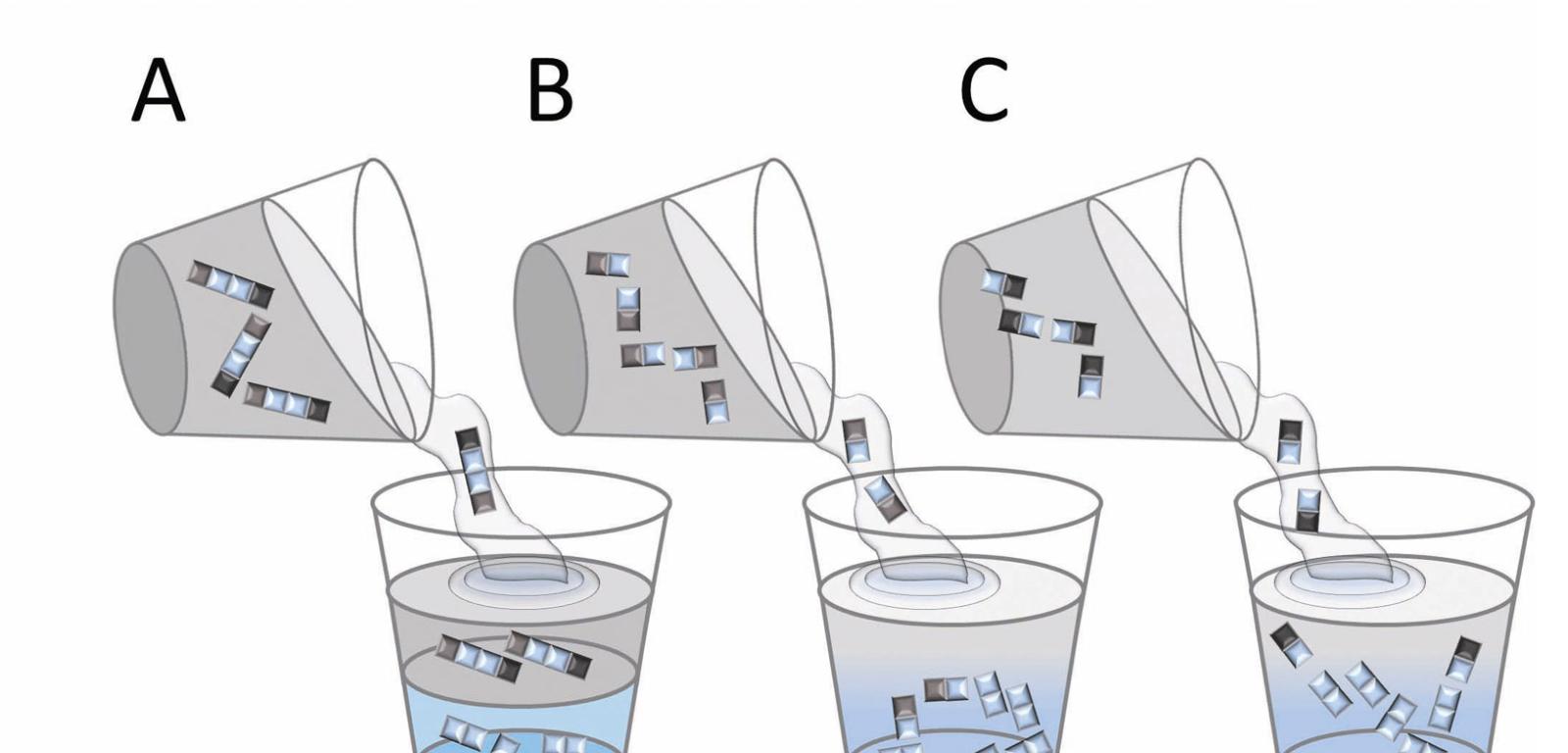 A B C